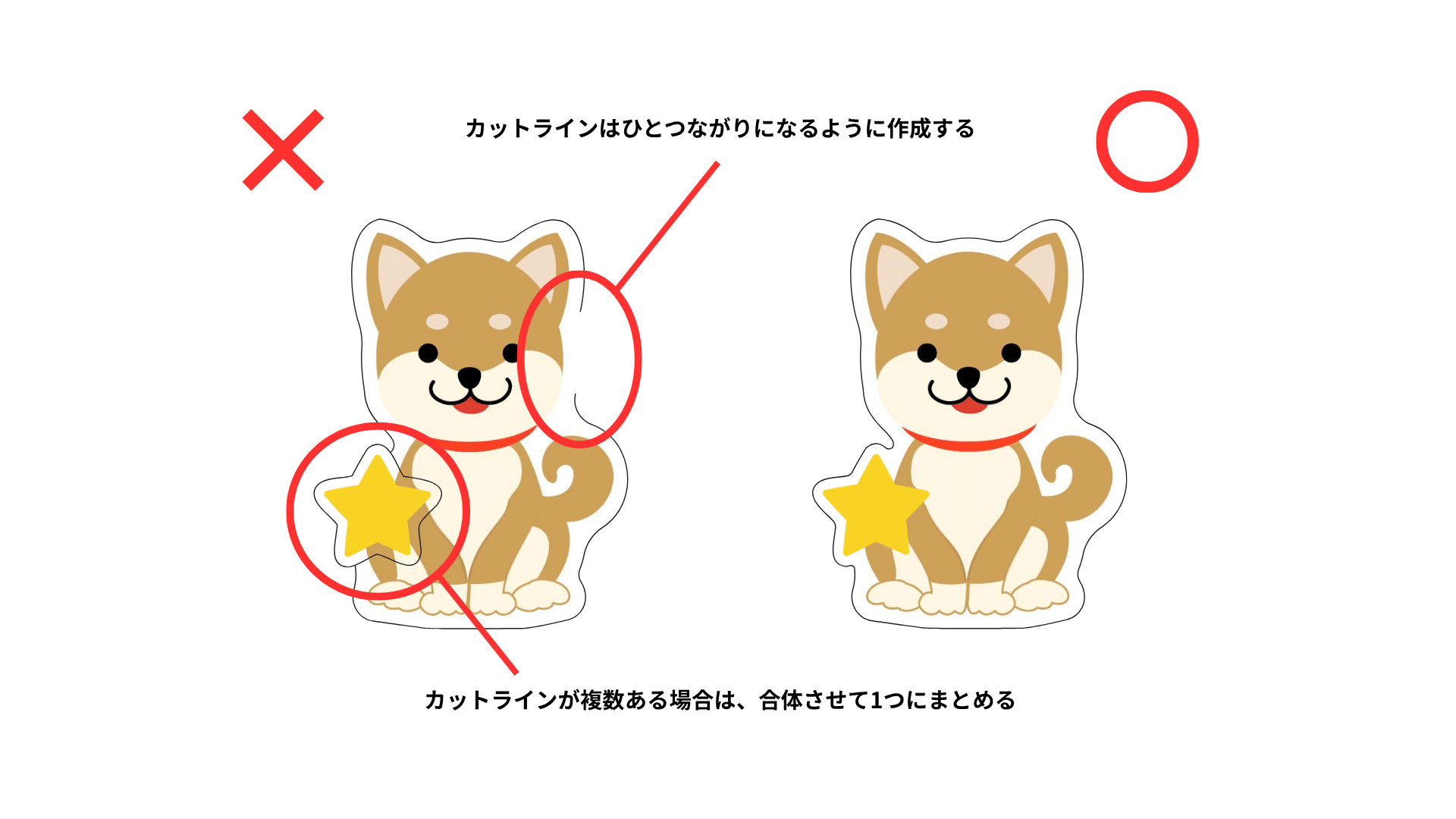 カットラインはひとつながりになるように作成する

カットラインが複数ある場合は、合体させて1つにまとめる