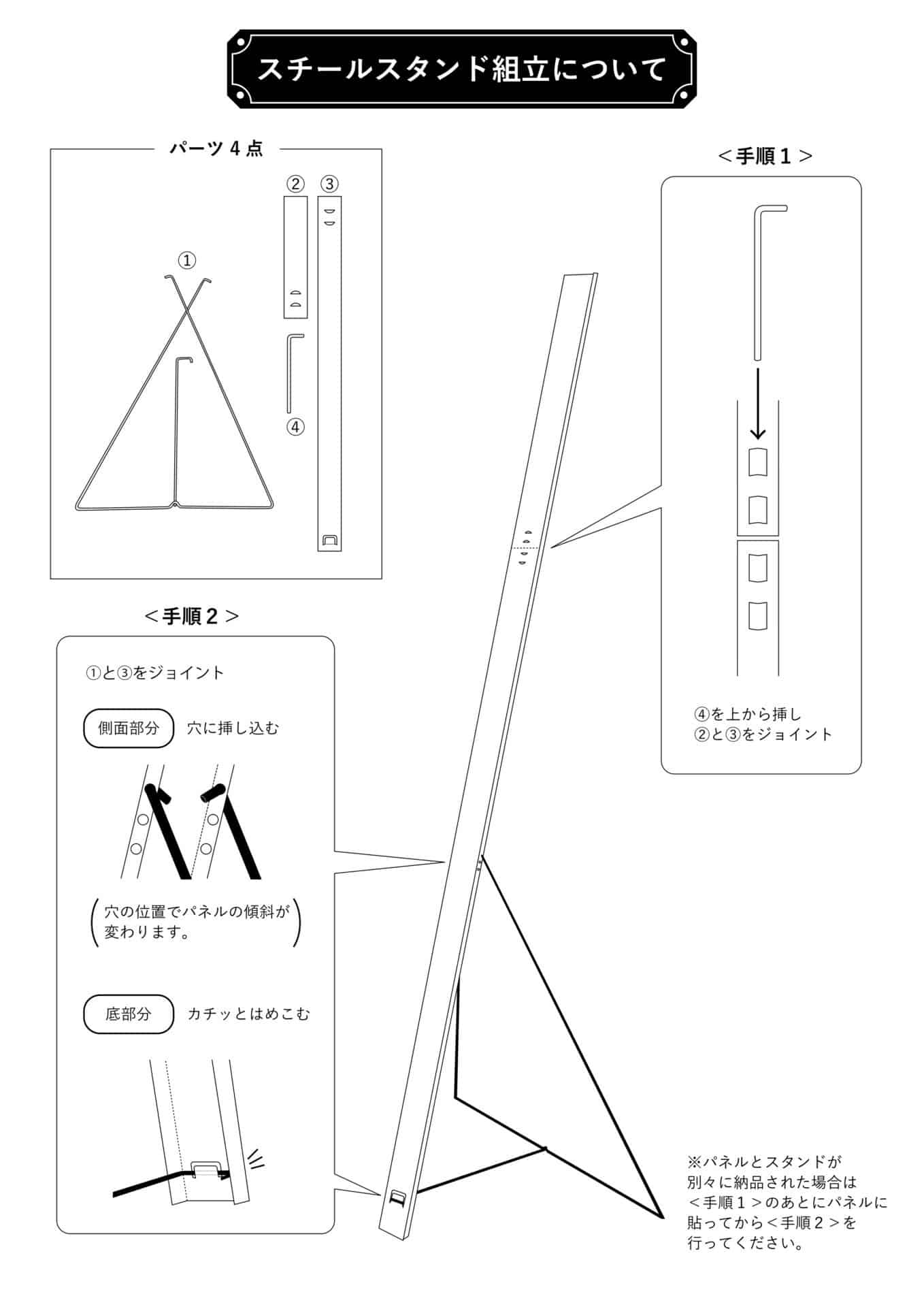 スチールスタンド組立について

パーツ４点

①

②

③

④

＜手順１＞

④を上から挿し
②と③をジョイント

＜手順２＞

①と③をジョイント

側面部分　穴に挿し込む

穴の位置でパネルの傾斜が変わります。

底部分　カチッとはめこむ

※パネルとスタンドが別々に納品された場合は＜手順１＞のあとにパネルに貼ってから＜手順２＞を行ってください。